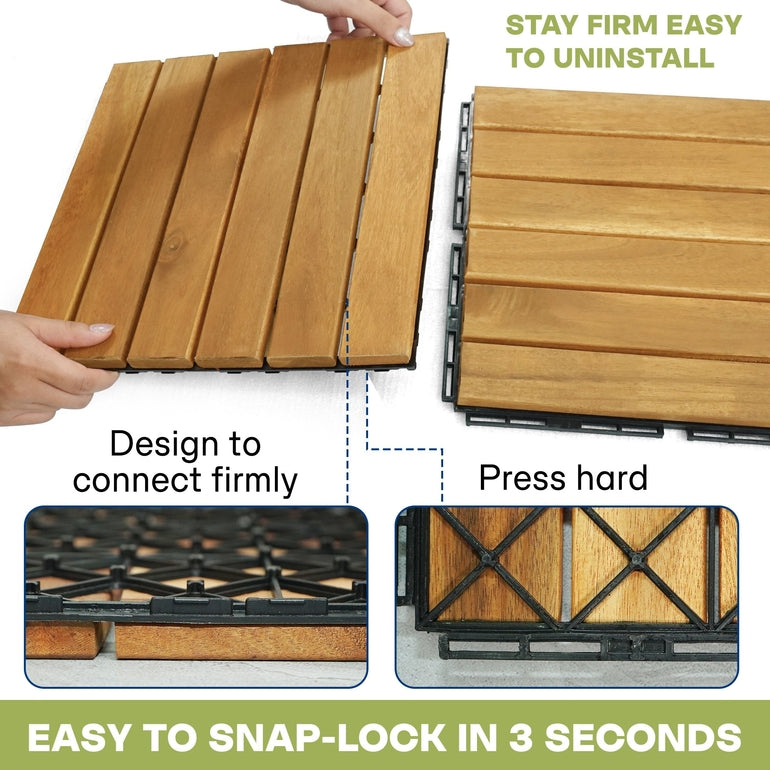 STAY FIRM EASY TO UNINSTALL

Design to connect firmly

Press hard

EASY TO SNAP-LOCK IN 3 SECONDS