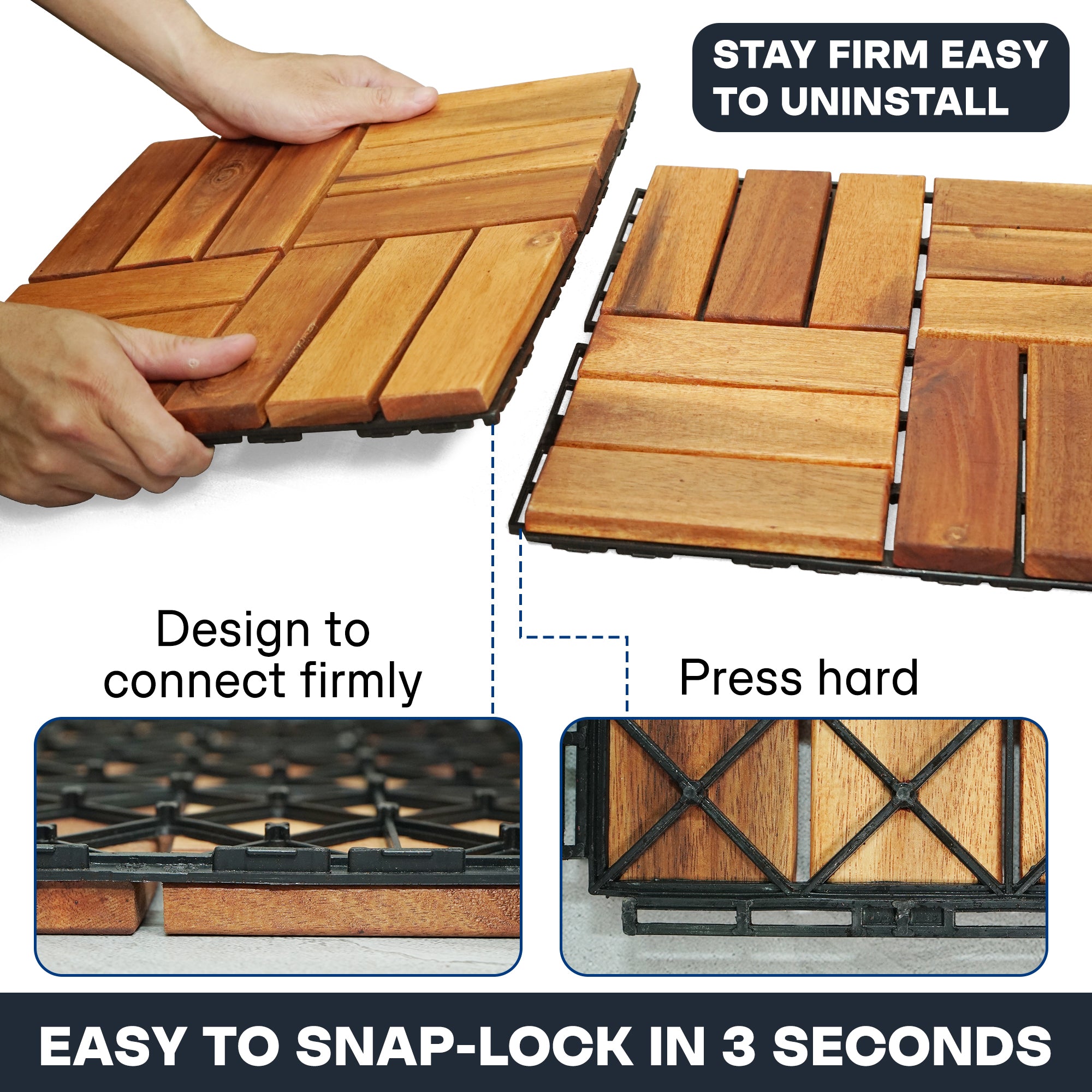 STAY FIRM EASY TO UNINSTALL

Design to connect firmly

Press hard

EASY TO SNAP-LOCK IN 3 SECONDS