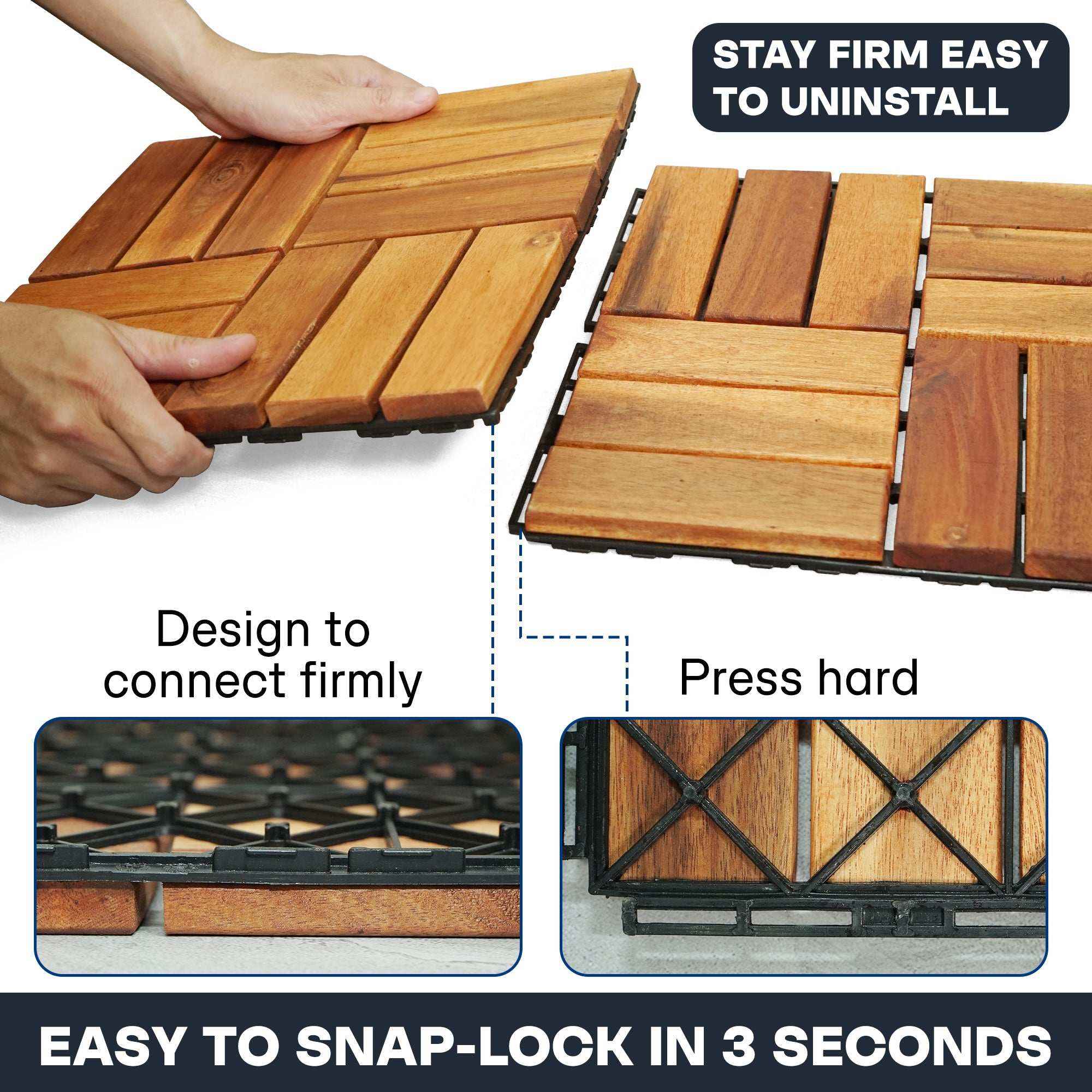 STAY FIRM EASY TO UNINSTALL

Design to connect firmly

Press hard

EASY TO SNAP-LOCK IN 3 SECONDS