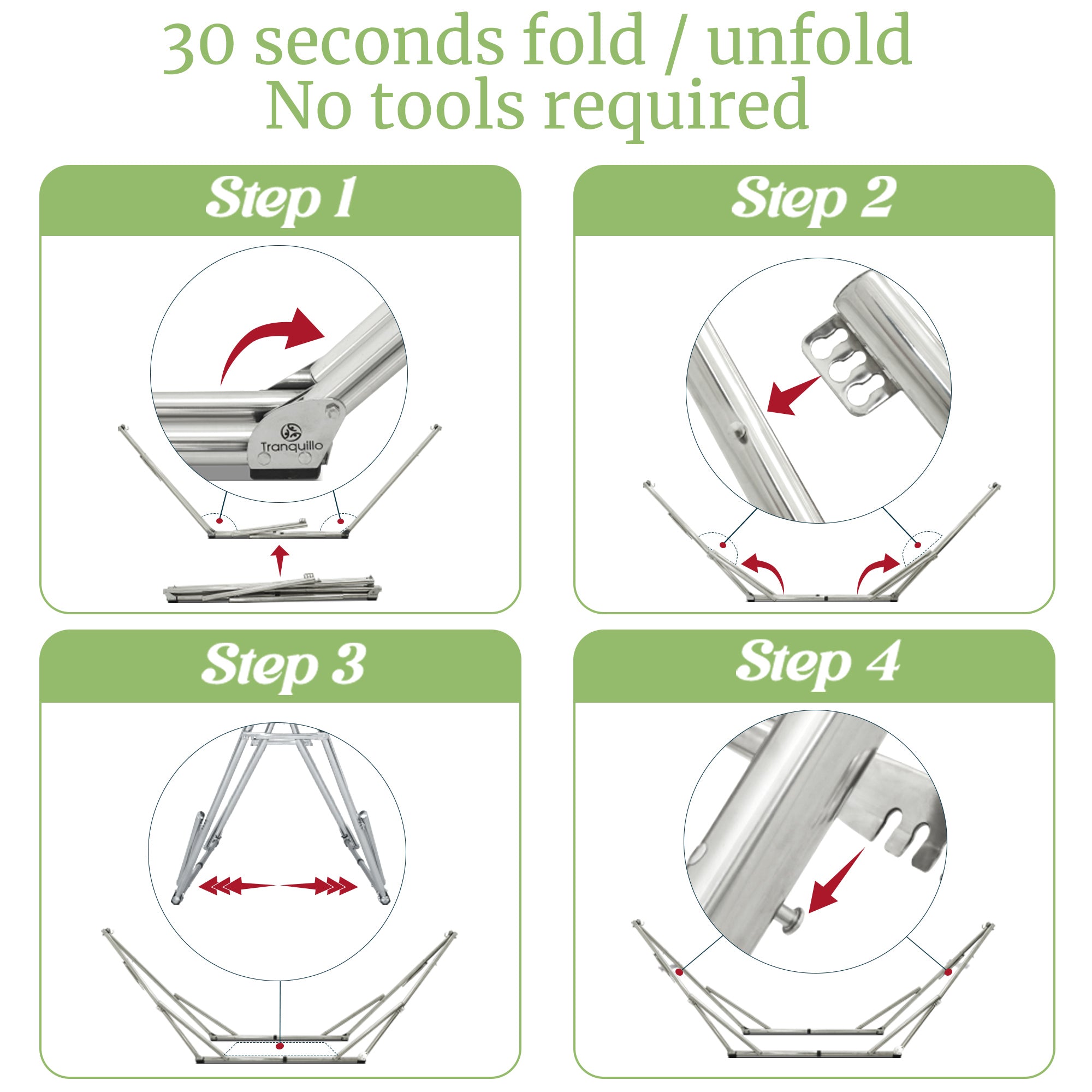 30 seconds fold / unfold
No tools required

Step 1

Tranquillo

Step 2

Step 3

Step 4